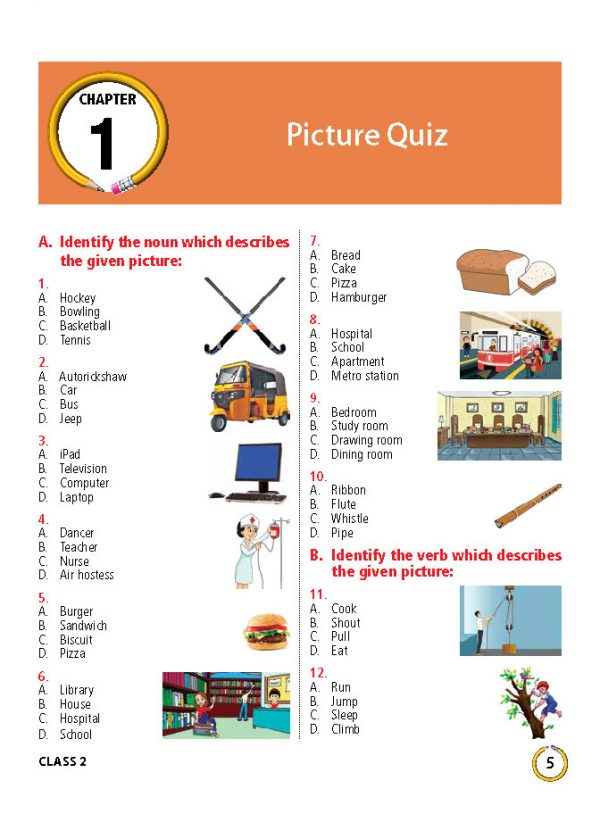 CHAPTER
1
Picture Quiz

A. Identify the noun which describes the given picture:

1.
A. Hockey
B. Bowling
C. Basketball
D. Tennis

2.
A. Autorickshaw
B. Car
C. Bus
D. Jeep

3.
A. iPad
B. Television
C. Computer
D. Laptop

4.
A. Dancer
B. Teacher
C. Nurse
D. Air hostess

5.
A. Burger
B. Sandwich
C. Biscuit
D. Pizza

6.
A. Library
B. House
C. Hospital
D. School

7.
A. Bread
B. Cake
C. Pizza
D. Hamburger

8.
A. Hospital
B. School
C. Apartment
D. Metro station

9.
A. Bedroom
B. Study room
C. Drawing room
D. Dining room

10.
A. Ribbon
B. Flute
C. Whistle
D. Pipe

B. Identify the verb which describes the given picture:

11.
A. Cook
B. Shout
C. Pull
D. Eat

12.
A. Run
B. Jump
C. Sleep
D. Climb

CLASS 2
5