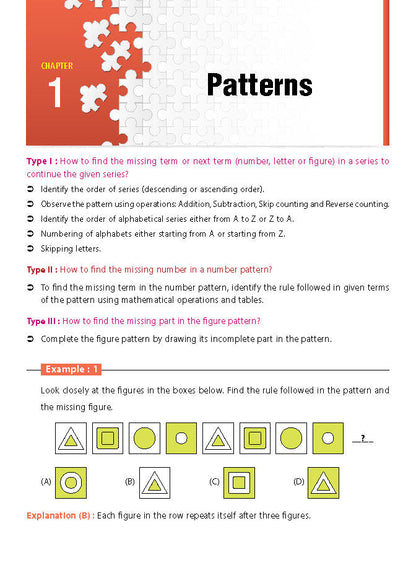 CHAPTER
1

Patterns

Type I : How to find the missing term or next term (number, letter or figure) in a series to continue the given series?

➲ Identify the order of series (descending or ascending order).
➲ Observe the pattern using operations: Addition, Subtraction, Skip counting and Reverse counting.
➲ Identify the order of alphabetical series either from A to Z or Z to A.
➲ Numbering of alphabets either starting from A or starting from Z.
➲ Skipping letters.

Type II : How to find the missing number in a number pattern?

➲ To find the missing term in the number pattern, identify the rule followed in given terms of the pattern using mathematical operations and tables.

Type III : How to find the missing part in the figure pattern?

➲ Complete the figure pattern by drawing its incomplete part in the pattern.

Example : 1

Look closely at the figures in the boxes below. Find the rule followed in the pattern and the missing figure.

?

(A) (B) (C) (D)

Explanation (B) : Each figure in the row repeats itself after three figures.