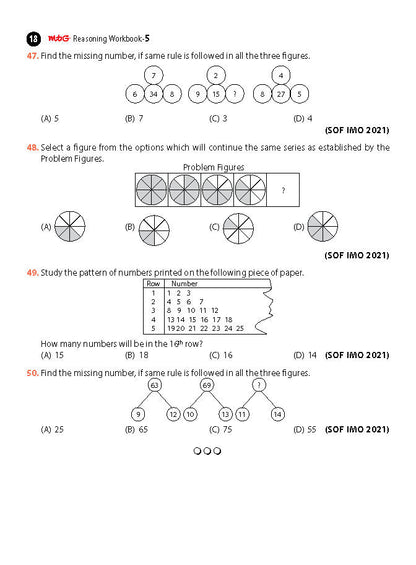 18 MtG Reasoning Workbook-5

47. Find the missing number, if same rule is followed in all the three figures.

7
6 34 8

2
9 15 ?

4
8 27 5

(A) 5 (B) 7 (C) 3 (D) 4

(SOF IMO 2021)

48. Select a figure from the options which will continue the same series as established by the Problem Figures.

Problem Figures

?

(A) (B) (C) (D)

(SOF IMO 2021)

49. Study the pattern of numbers printed on the following piece of paper.

| Row | Number |
|---|---|
| 1 | 1 2 3 |
| 2 | 4 5 6 7 |
| 3 | 8 9 10 11 12 |
| 4 | 13 14 15 16 17 18 |
| 5 | 19 20 21 22 23 24 25 |

How many numbers will be in the $16^{th}$ row?

(A) 15 (B) 18 (C) 16 (D) 14 (SOF IMO 2021)

50. Find the missing number, if same rule is followed in all the three figures.

63
9 12

69
10 13

?
11 14

(A) 25 (B) 65 (C) 75 (D) 55 (SOF IMO 2021)